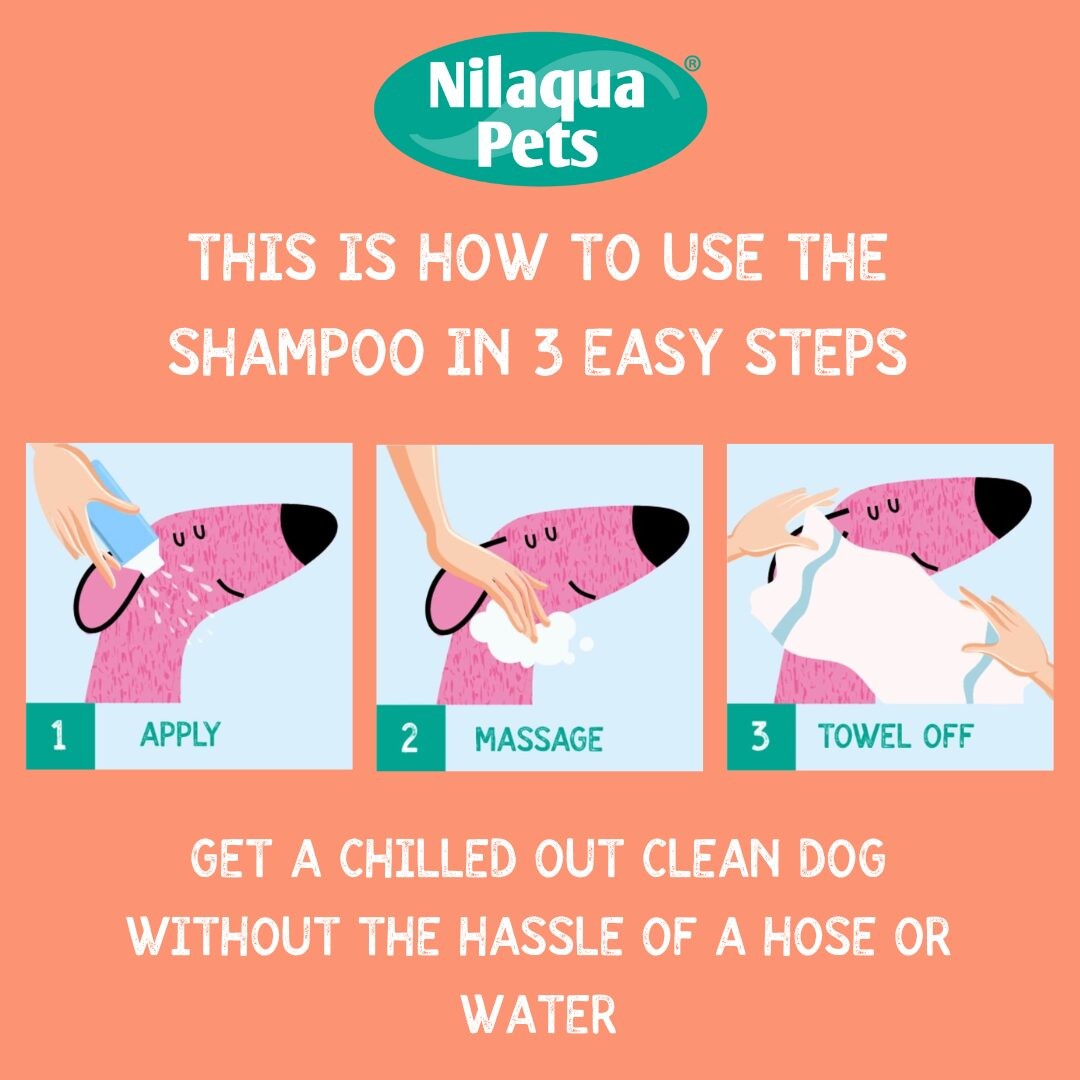 Nilaqua® Pets

THIS IS HOW TO USE THE SHAMPOO IN 3 EASY STEPS

1 APPLY

2 MASSAGE

3 TOWEL OFF

GET A CHILLED OUT CLEAN DOG WITHOUT THE HASSLE OF A HOSE OR WATER